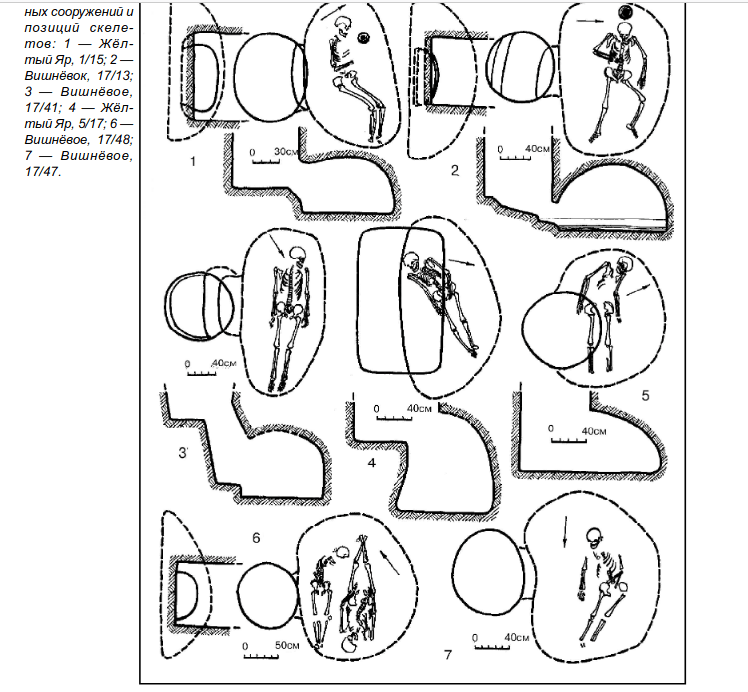 ных сооружений и позиций скелетов: 1 — Жёлтый Яр, 1/15; 2 — Вишнёвок, 17/13; 3 — Вишнёвое, 17/41; 4 — Жёлтый Яр, 5/17; 6 — Вишнёвое, 17/48; 7 — Вишнёвое, 17/47.

1
0 30см

2
0 40см

0 40см
3

0 40см
4

5
0 40см

6
0 50см

0 40см
7